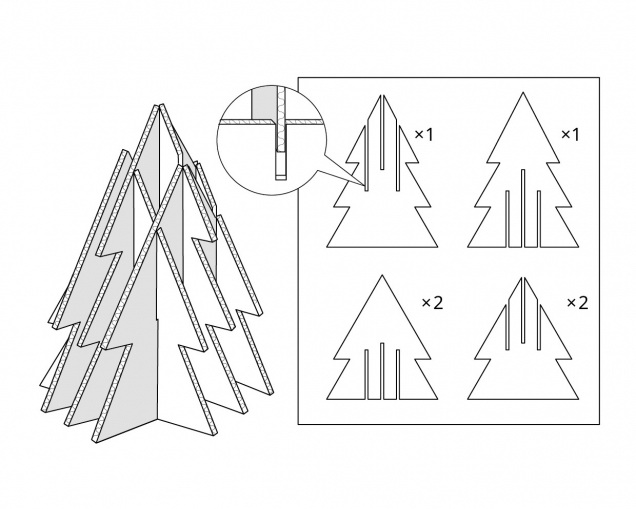 ×1

×1

×2

×2