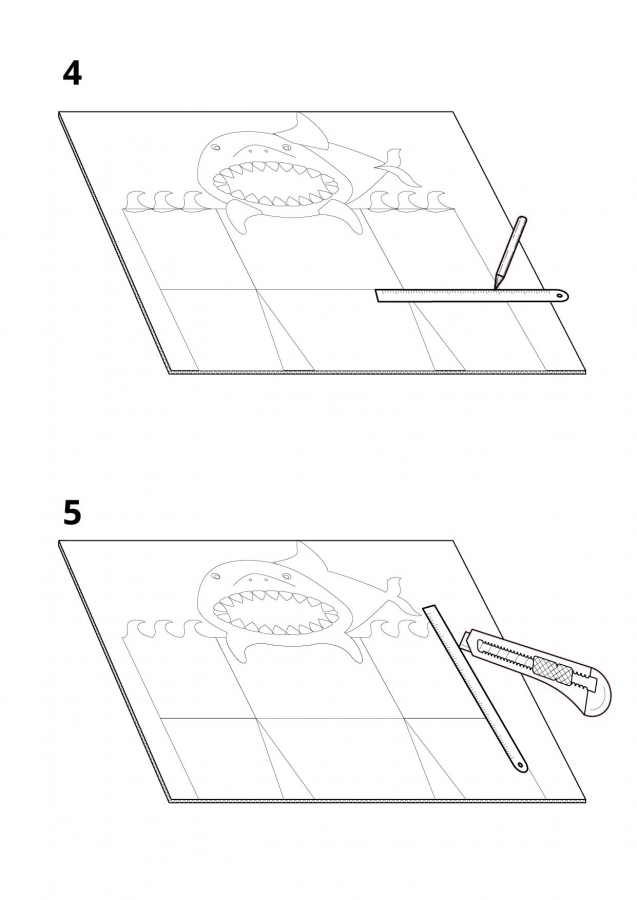 4

5