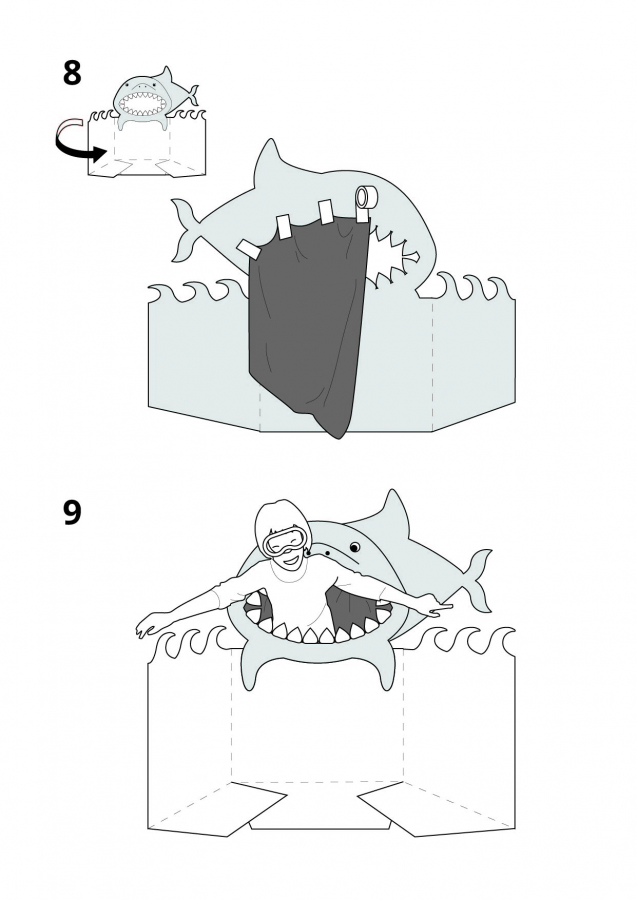 8

9