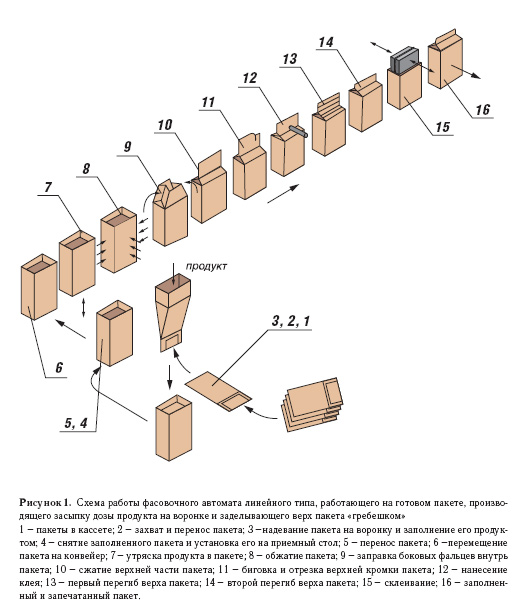 14

13

12

11

10

9

8

7

16

15

продукт

3, 2, 1

6

5, 4

Рисунок 1. Схема работы фасовочного автомата линейного типа, работающего на готовом пакете, производящего засыпку дозы продукта на воронке и заделывающего верх пакета «гребешком»

1 – пакеты в кассете; 2 – захват и перенос пакета; 3 –надевание пакета на воронку и заполнение его продуктом; 4 – снятие заполненного пакета и установка его на приемный стол; 5 – перенос пакета; 6 –перемещение пакета на конвейер; 7 – утряска продукта в пакете; 8 – обжатие пакета; 9 – заправка боковых фальцев внутрь пакета; 10 – сжатие верхней части пакета; 11 – биговка и отрезка верхней кромки пакета; 12 – нанесение клея; 13 – первый перегиб верха пакета; 14 – второй перегиб верха пакета; 15 – склеивание; 16 – заполненный и запечатанный пакет.