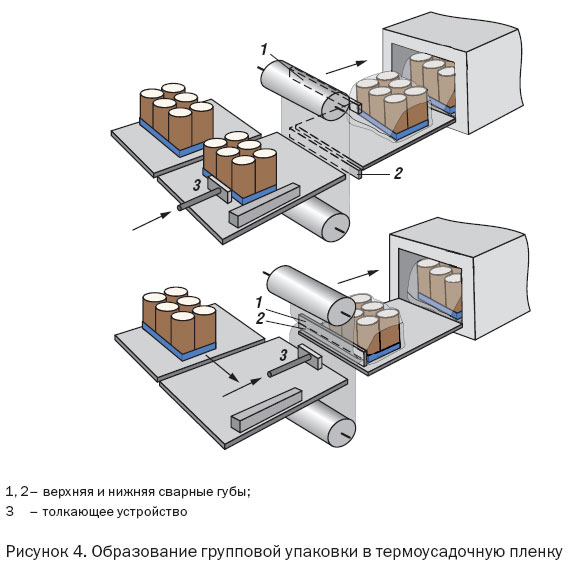 1

2

3

1
2

3

1, 2 – верхняя и нижняя сварные губы;
3 – толкающее устройство

Рисунок 4. Образование групповой упаковки в термоусадочную пленку